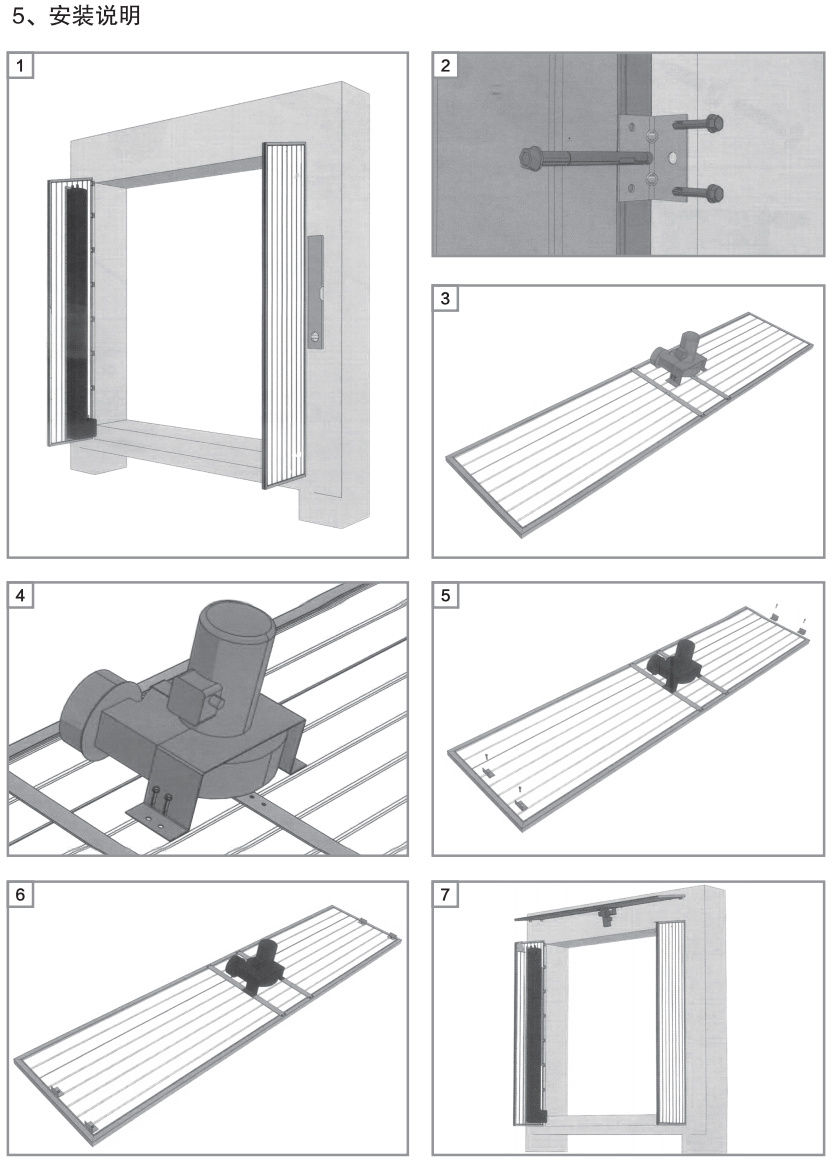 5、安装说明

1

2

3

4

5

6

7